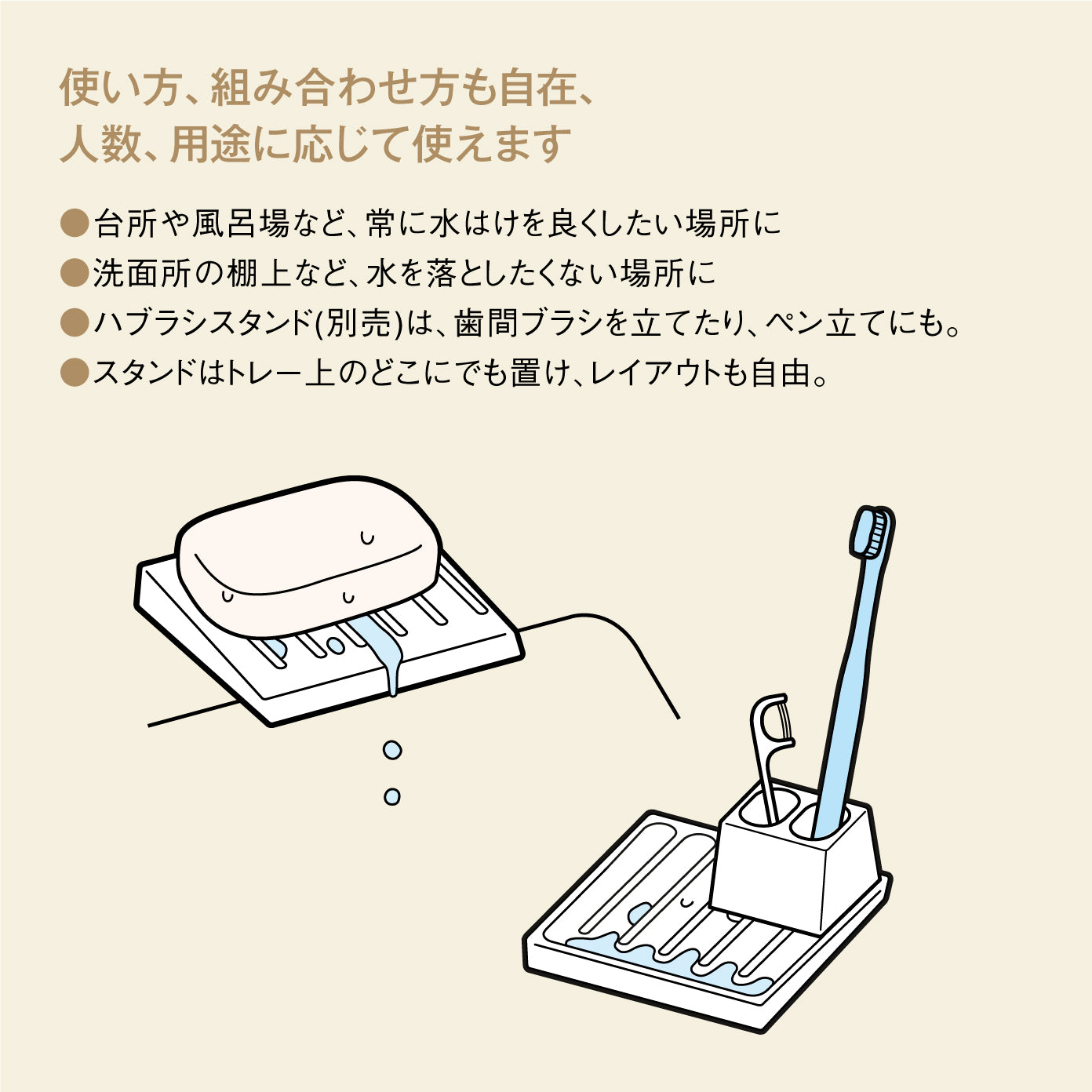 使い方、組み合わせ方も自在、
人数、用途に応じて使えます

●台所や風呂場など、常に水はけを良くしたい場所に
●洗面所の棚上など、水を落としたくない場所に
●ハブラシスタンド(別売)は、歯間ブラシを立てたり、ペン立てにも。
●スタンドはトレー上のどこにでも置け、レイアウトも自由。